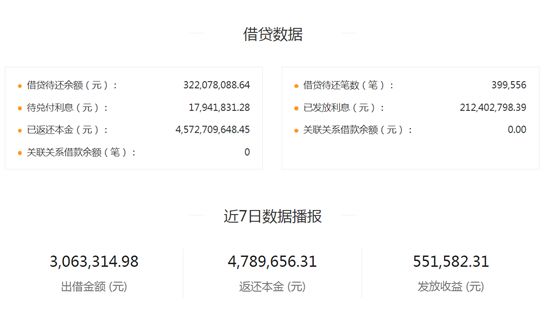 借贷数据

借贷待还余额（元）： 322,078,088.64
待兑付利息（元）： 17,941,831.28
已返还本金（元）： 4,572,709,648.45
关联关系借款余额（笔）： 0

借贷待还笔数（笔）： 399,556
已发放利息（元）： 212,402,798.39
关联关系借款余额（元）： 0.00

近7日数据播报

3,063,314.98
出借金额 (元)

4,789,656.31
返还本金 (元)

551,582.31
发放收益 (元)